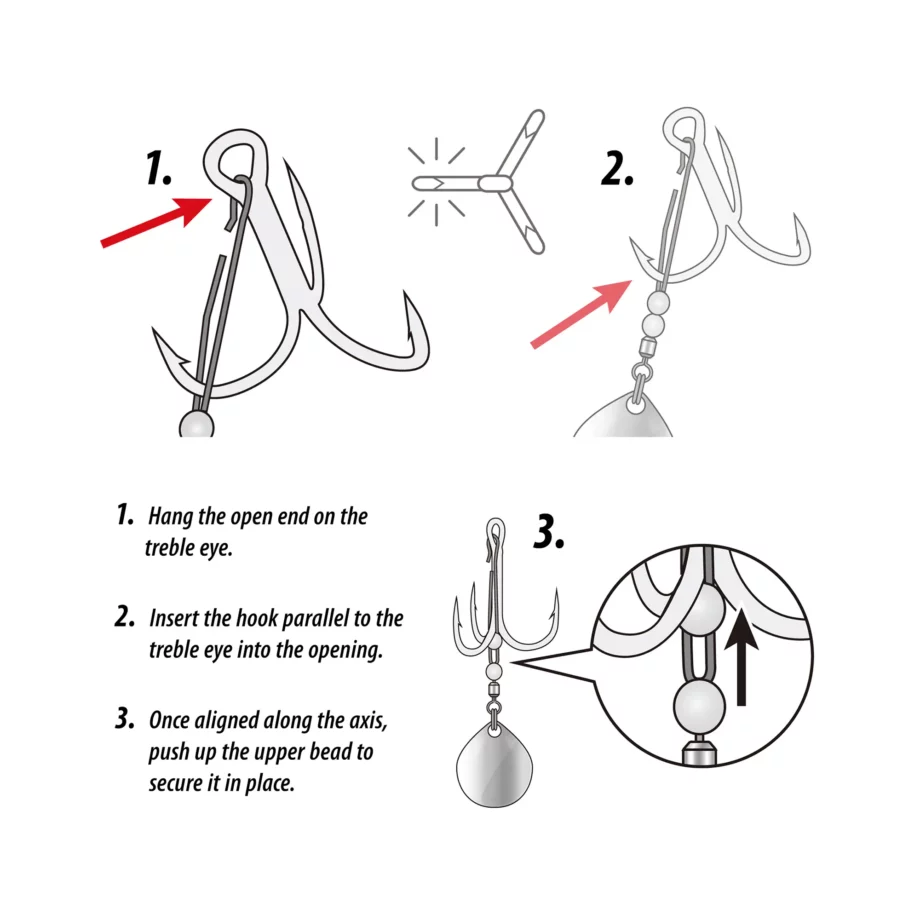 1.

2.

1. Hang the open end on the treble eye.

2. Insert the hook parallel to the treble eye into the opening.

3. Once aligned along the axis, push up the upper bead to secure it in place.

3.