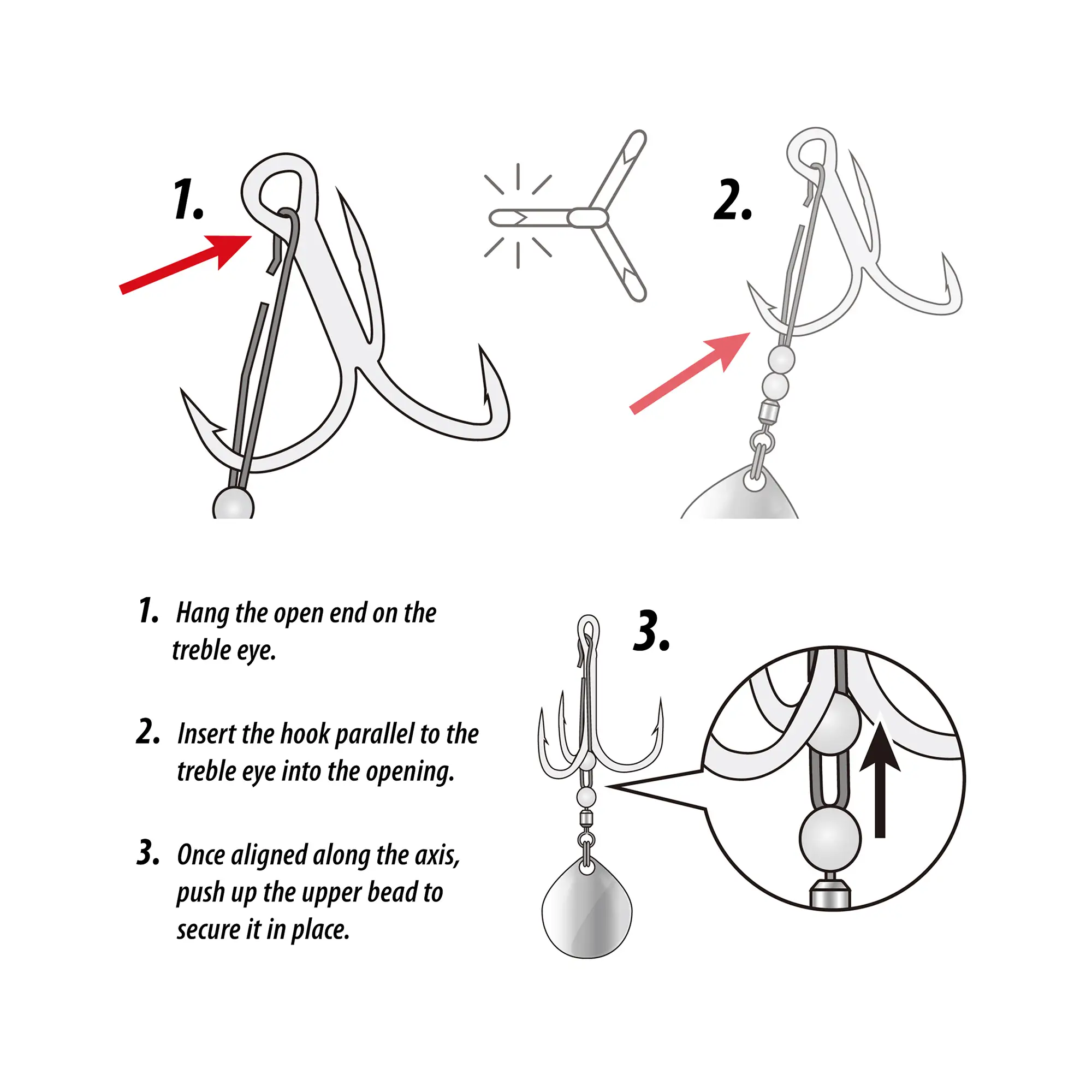 1.

2.

1. Hang the open end on the treble eye.

2. Insert the hook parallel to the treble eye into the opening.

3. Once aligned along the axis, push up the upper bead to secure it in place.

3.